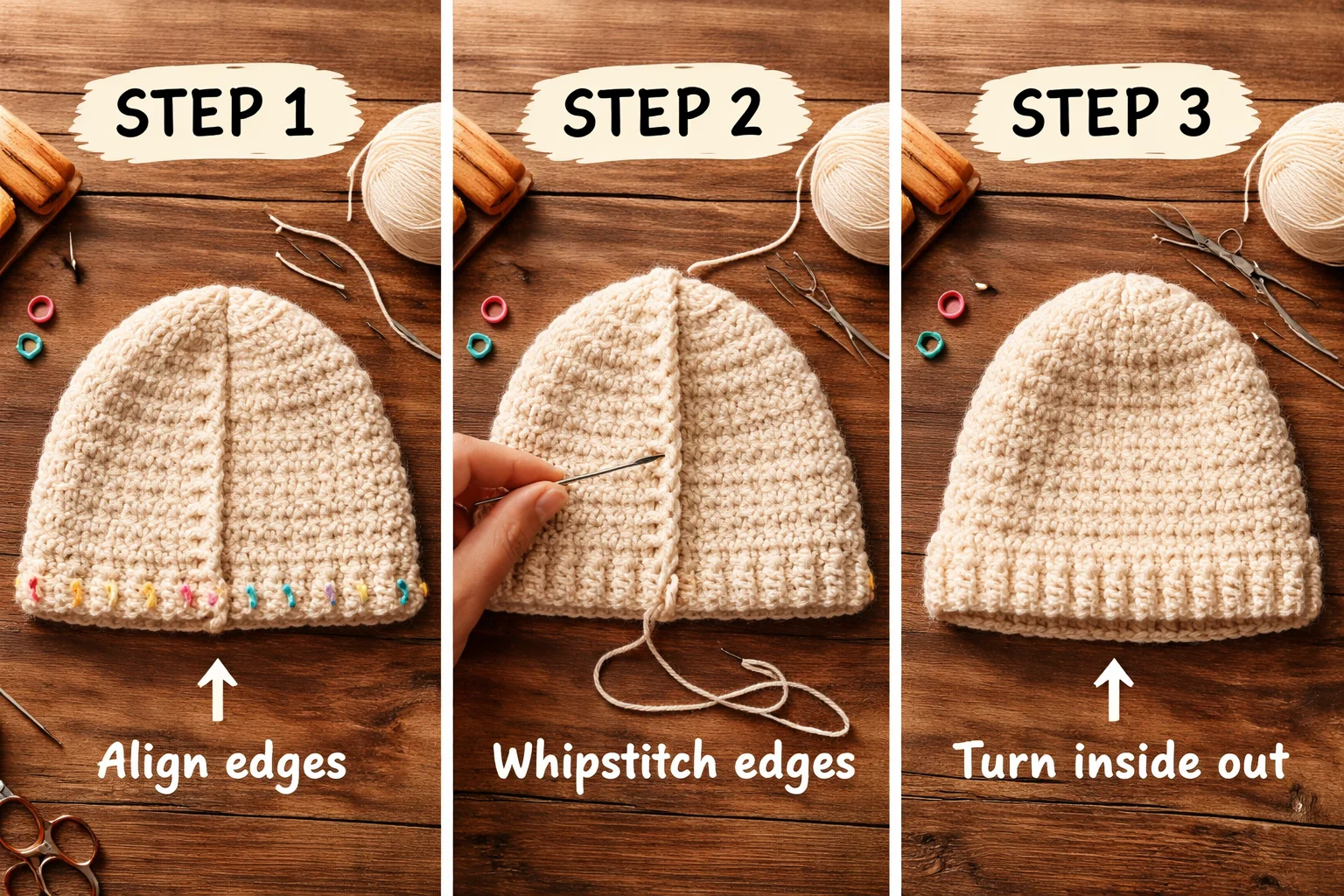 STEP 1

Align edges

STEP 2

Whipstitch edges

STEP 3

Turn inside out